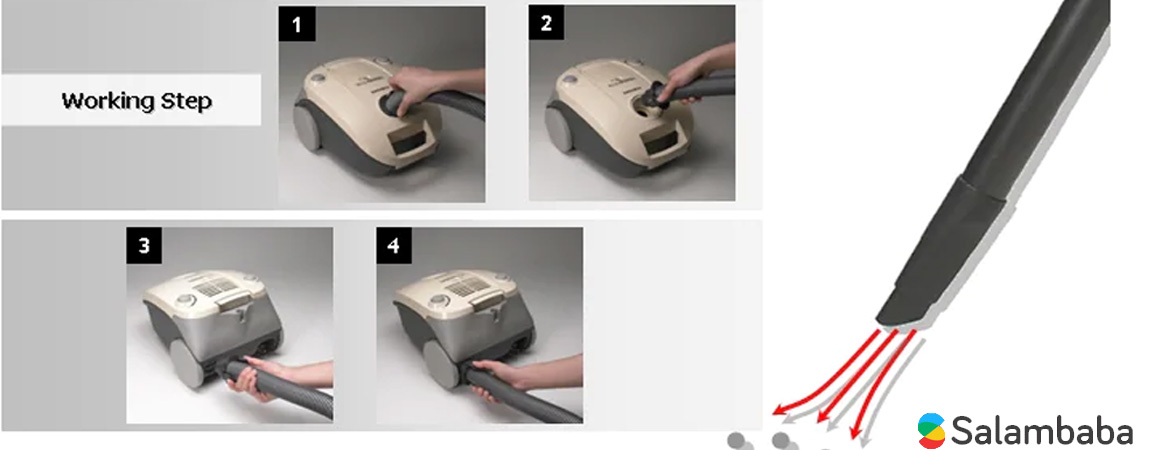 Working Step

1

2

3

4

Salambaba